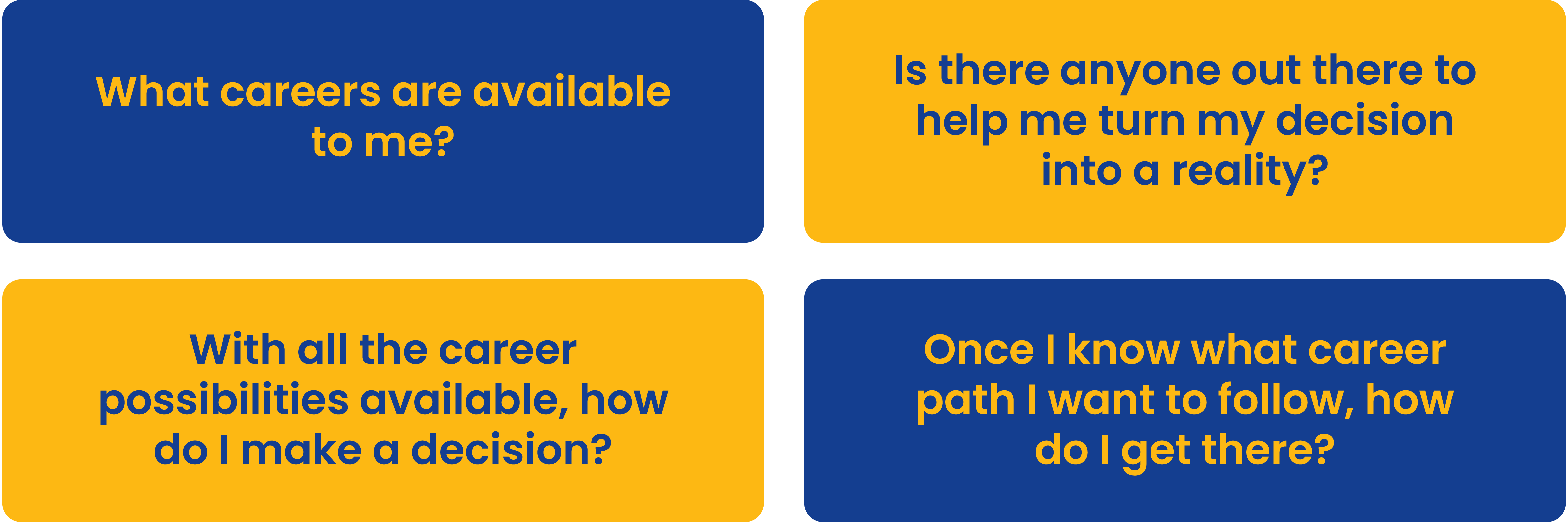 What careers are available to me?

Is there anyone out there to help me turn my decision into a reality?

With all the career possibilities available, how do I make a decision?

Once I know what career path I want to follow, how do I get there?